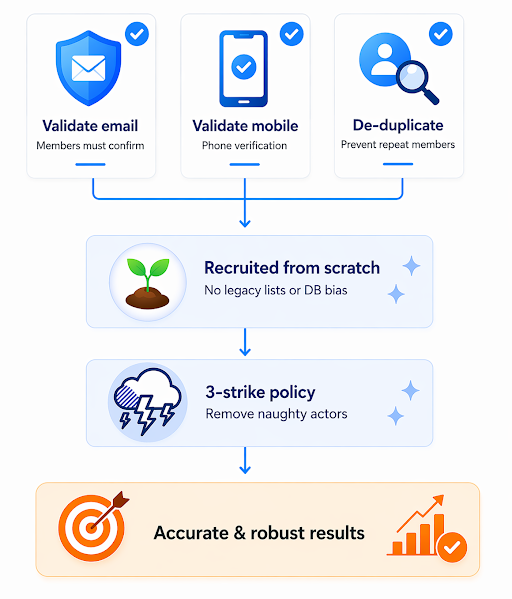 Validate email
Members must confirm

Validate mobile
Phone verification

De-duplicate
Prevent repeat members

Recruited from scratch
No legacy lists or DB bias

3-strike policy
Remove naughty actors

Accurate & robust results